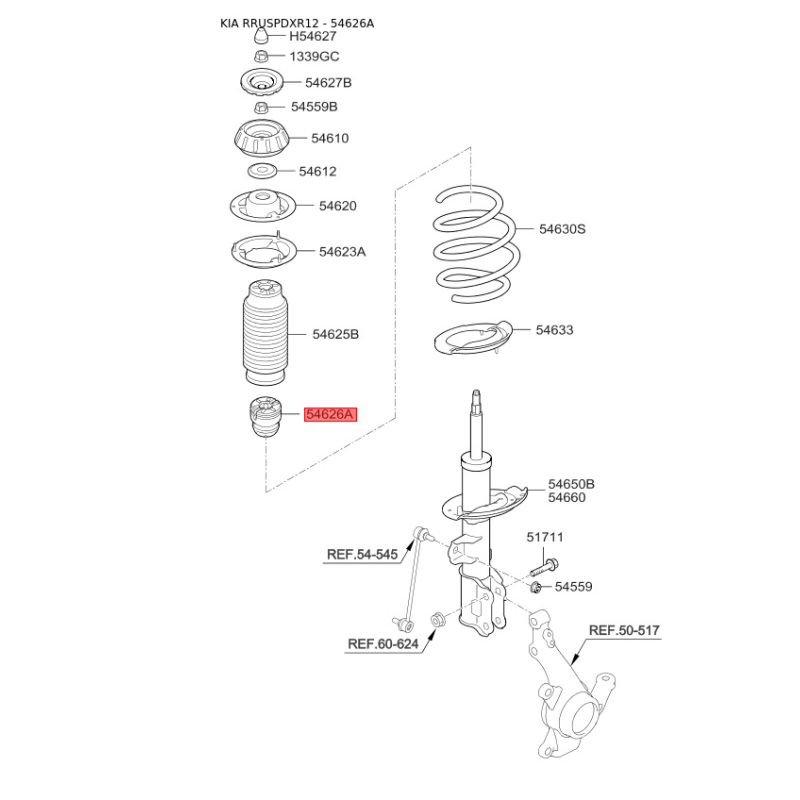 KIA RRUSPDXR12 - 54626A
H54627
1339GC
54627B
54559B
54610
54612
54620
54623A
54625B
54626A
54630S
54633
54650B
54660
51711
54559
REF.54-545
REF.60-624
REF.50-517