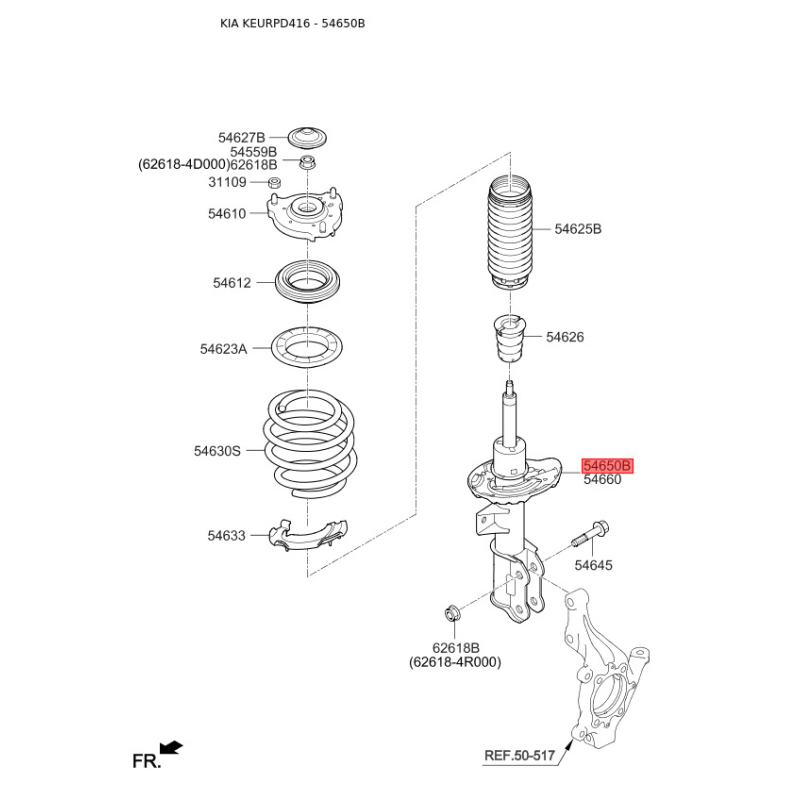 KIA KEURPD416 - 54650B

54627B
54559B
(62618-4D000)62618B
31109
54610
54612
54623A
54630S
54633

54625B
54626
54650B
54660
54645
62618B
(62618-4R000)

FR.

REF.50-517