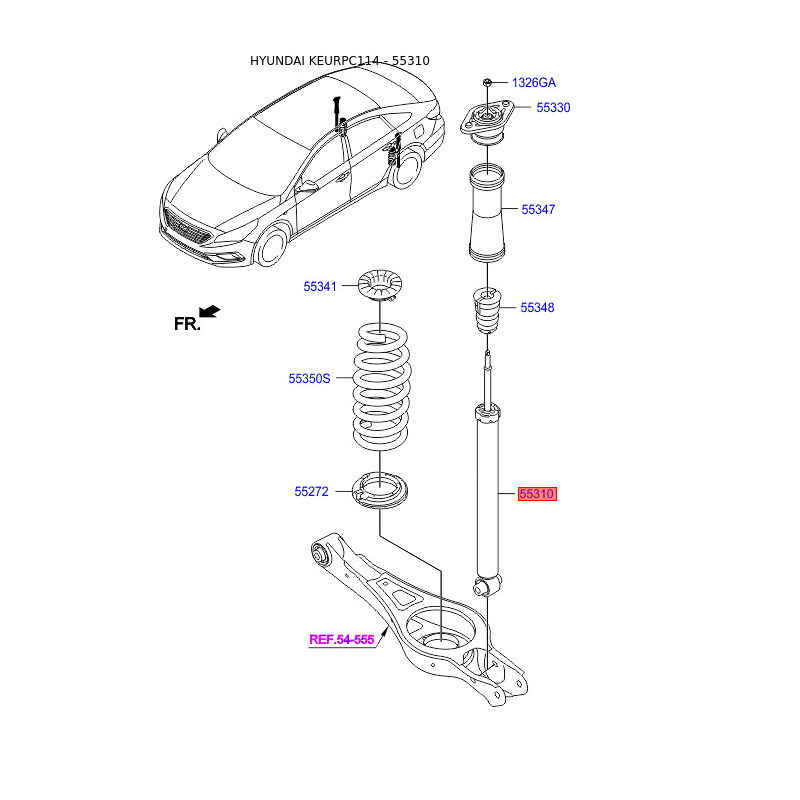 HYUNDAI KEURPC114 - 55310

1326GA

55330

55347

55341

55348

FR.

55350S

55272

55310

REF.54-555