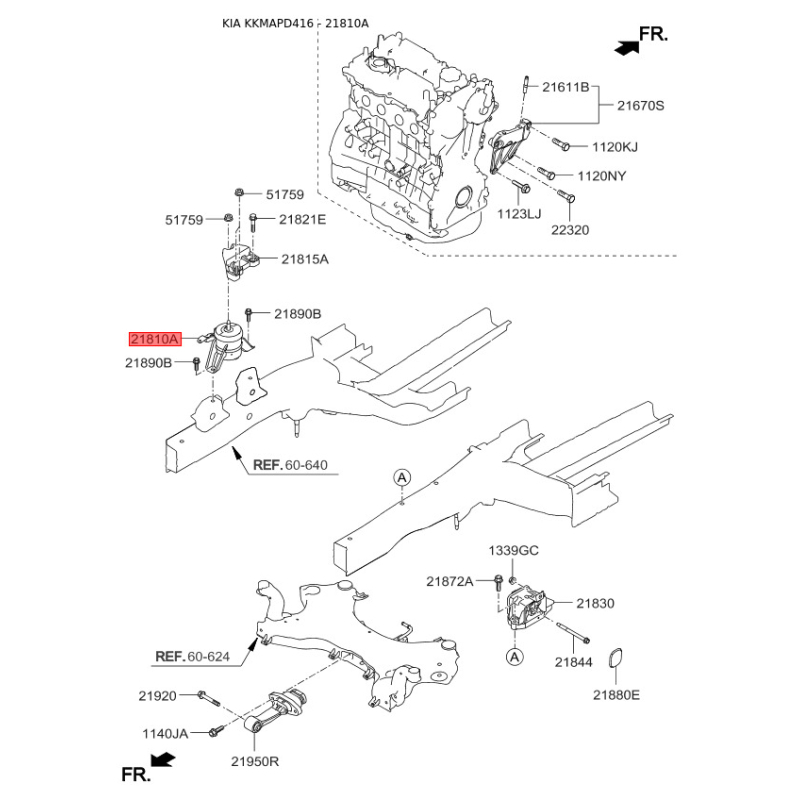 KIA KKMAPD416 - 21810A

FR.

21611B
21670S
1120KJ
1120NY
1123LJ
22320

51759
51759
21821E
21815A
21890B
21810A
21890B

REF. 60-640

A

1339GC
21872A
21830
A
21844
21880E

REF. 60-624

21920
1140JA
21950R

FR.