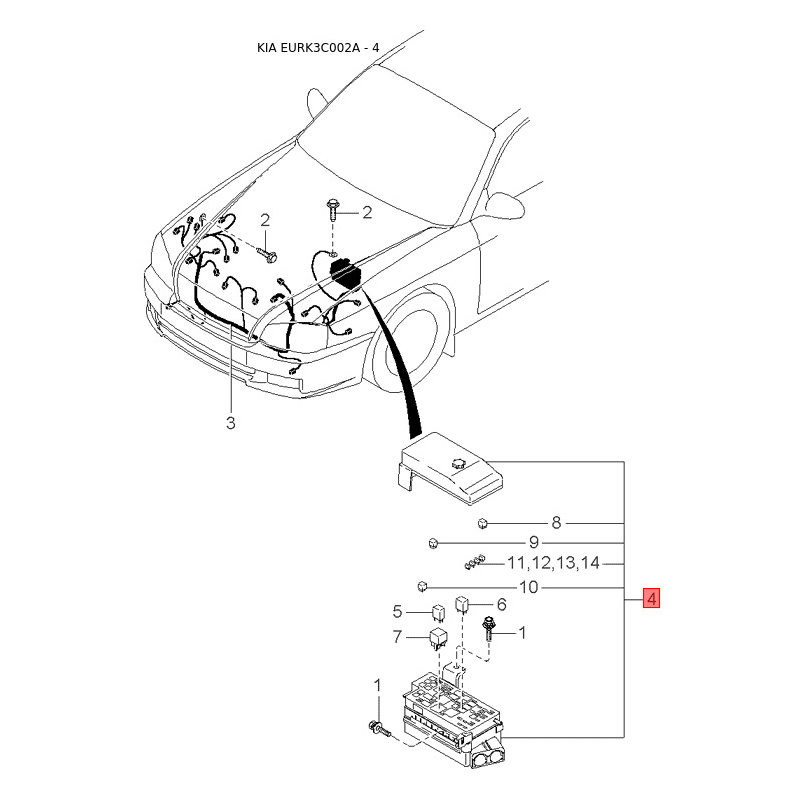 KIA EURK3C002A - 4

2
2
3
8
9
11,12,13,14
10
4
5
6
7
1
1