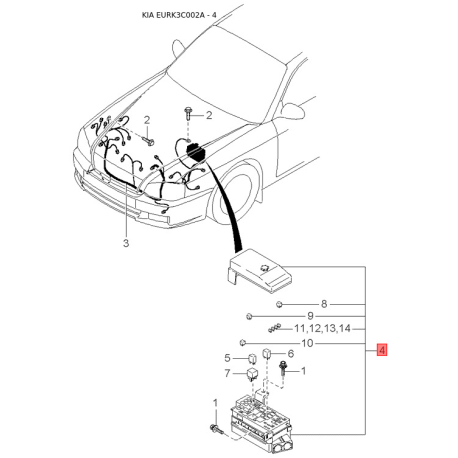 KIA EURK3C002A - 4

2
2
3
8
9
11,12,13,14
10
4
5
6
7
1
1