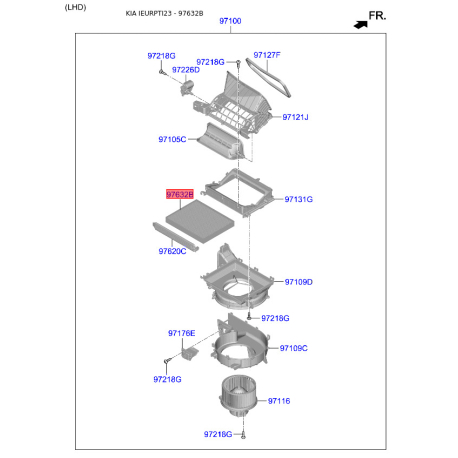 (LHD)

KIA IEURPTI23 - 97632B

FR.

97100

97218G
97218G
97127F
97226D
97121J
97105C
97632B
97131G
97620C
97109D
97218G
97176E
97109C
97218G
97116
97218G