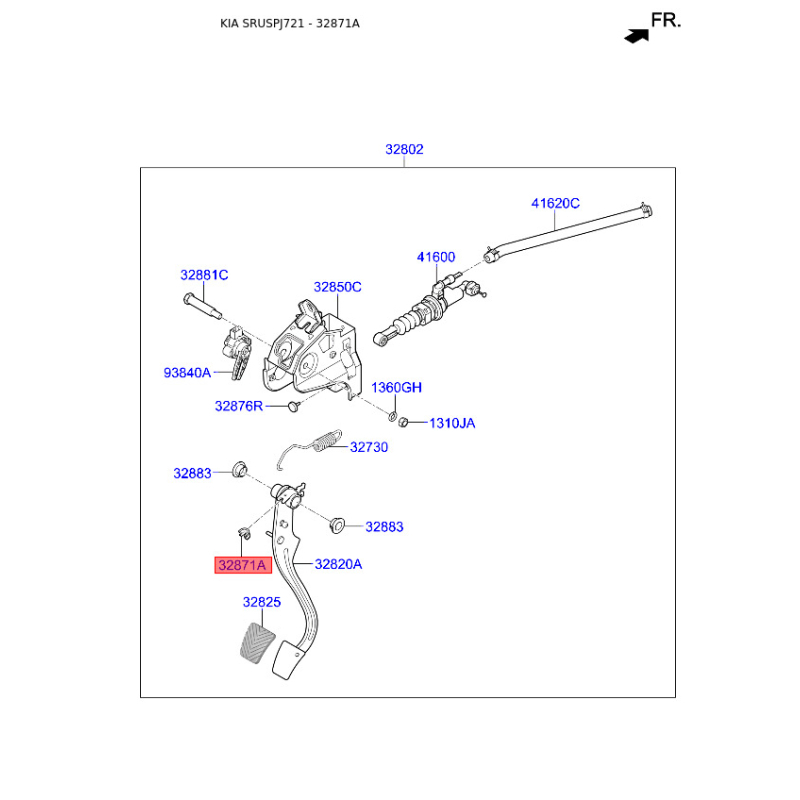 KIA SRUSPJ721 - 32871A

FR.

32802

41620C

41600

32881C

32850C

93840A

1360GH

32876R

1310JA

32730

32883

32883

32871A

32820A

32825