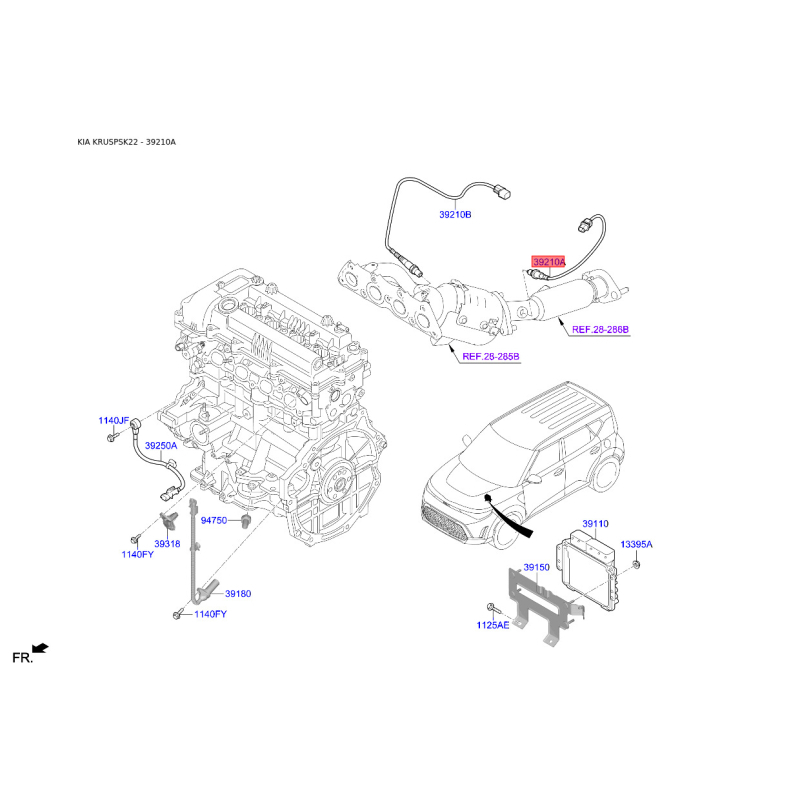 KIA KRUSPSK22 - 39210A

39210B

39210A

REF.28-286B

REF.28-285B

1140JF

39250A

94750

39318

1140FY

39180

1140FY

39110

13395A

39150

1125AE

FR.