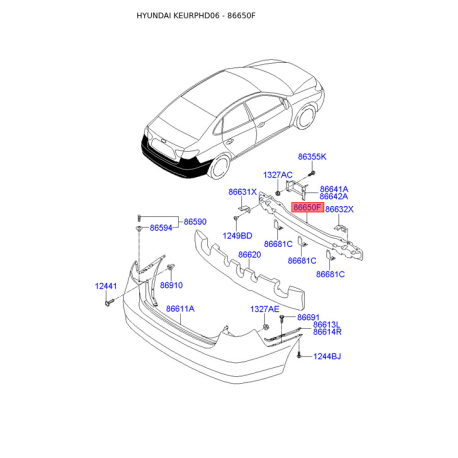 HYUNDAI KEURPHD06 - 86650F

86355K
1327AC
86641A
86642A
86631X
86650F
86632X
86590
86594
1249BD
86681C
86620
86681C
86681C
12441
86910
86611A
1327AE
86691
86613L
86614R
1244BJ