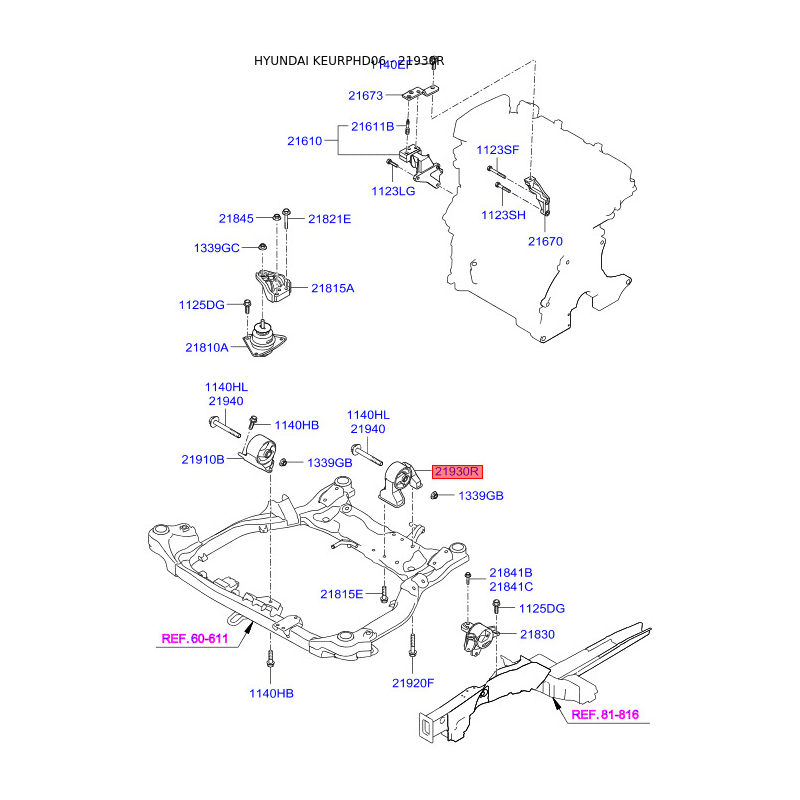 HYUNDAI KEURPHD06 - 21930R

1140EF

21673

21611B

21610

1123LG

1123SF

1123SH

21670

21845

21821E

1339GC

21815A

1125DG

21810A

1140HL
21940

1140HB

21910B

1339GB

1140HL
21940

21930R

1339GB

21841B
21841C

21815E

1125DG

21830

REF.60-611

1140HB

21920F

REF.81-816