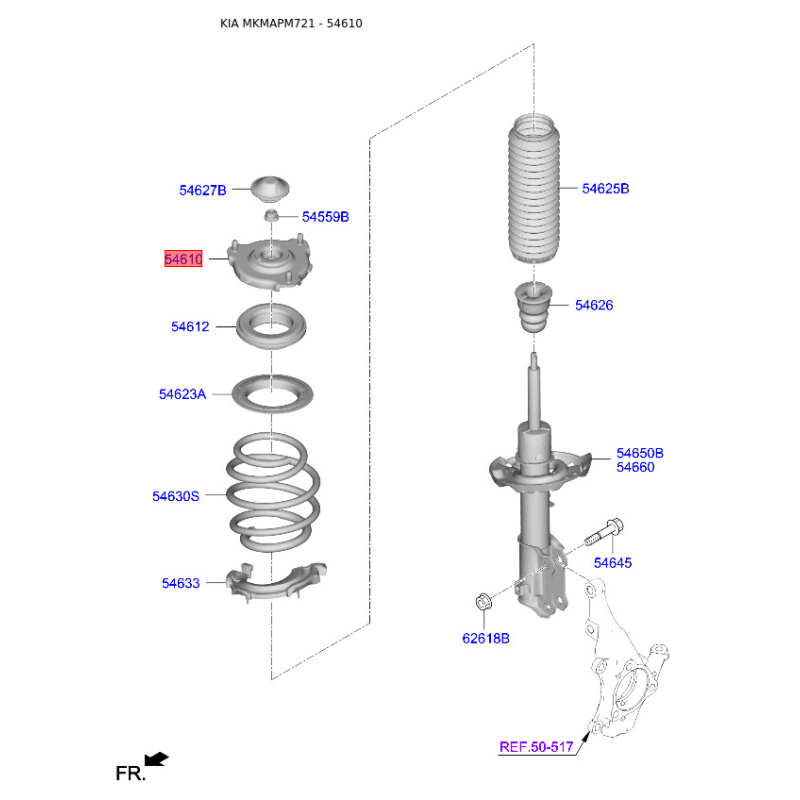 KIA MKMAPM721 - 54610

54627B
54559B
54610
54612
54623A
54630S
54633

54625B
54626
54650B
54660
54645
62618B
REF.50-517

FR.