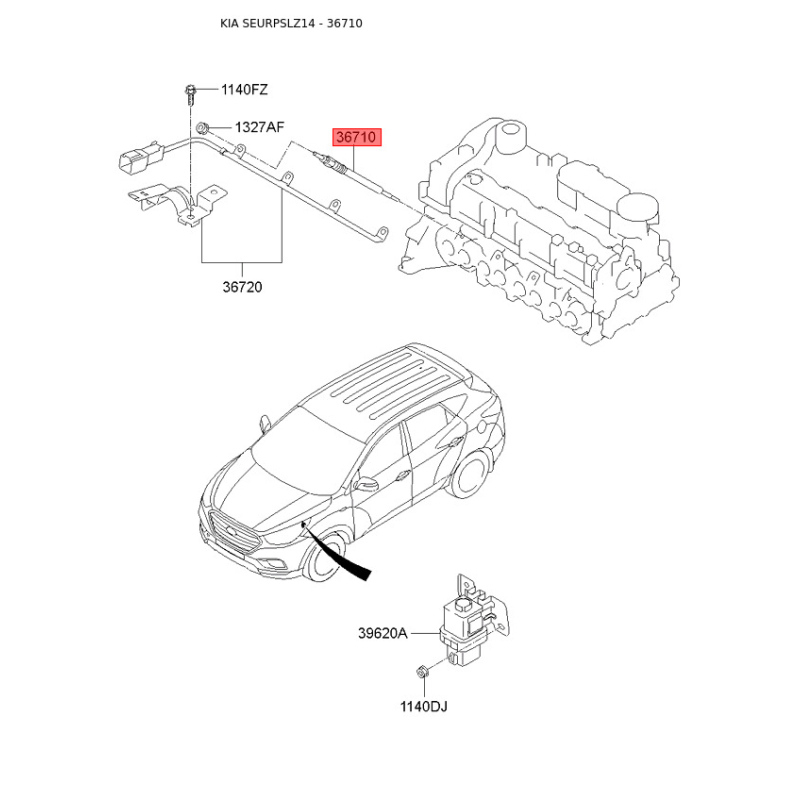 KIA SEURPSLZ14 - 36710

1140FZ

1327AF

36710

36720

39620A

1140DJ