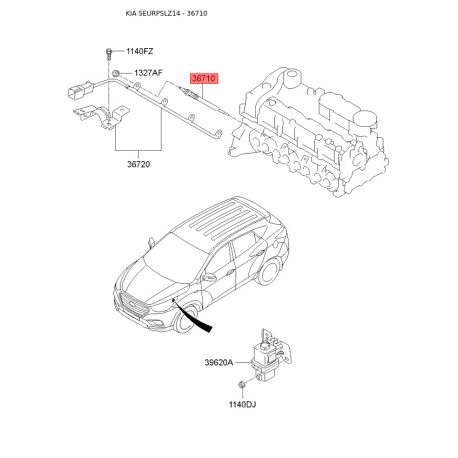 KIA SEURPSLZ14 - 36710

1140FZ

1327AF

36710

36720

39620A

1140DJ