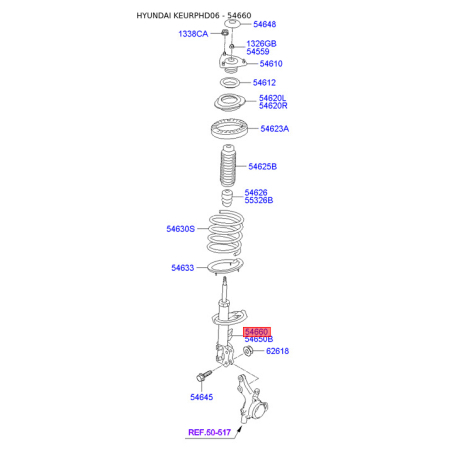 HYUNDAI KEURPHD06 - 54660

54648
1338CA
1326GB
54559
54610
54612
54620L
54620R
54623A
54625B
54626
55326B
54630S
54633
54660
54650B
62618
54645
REF.50-517