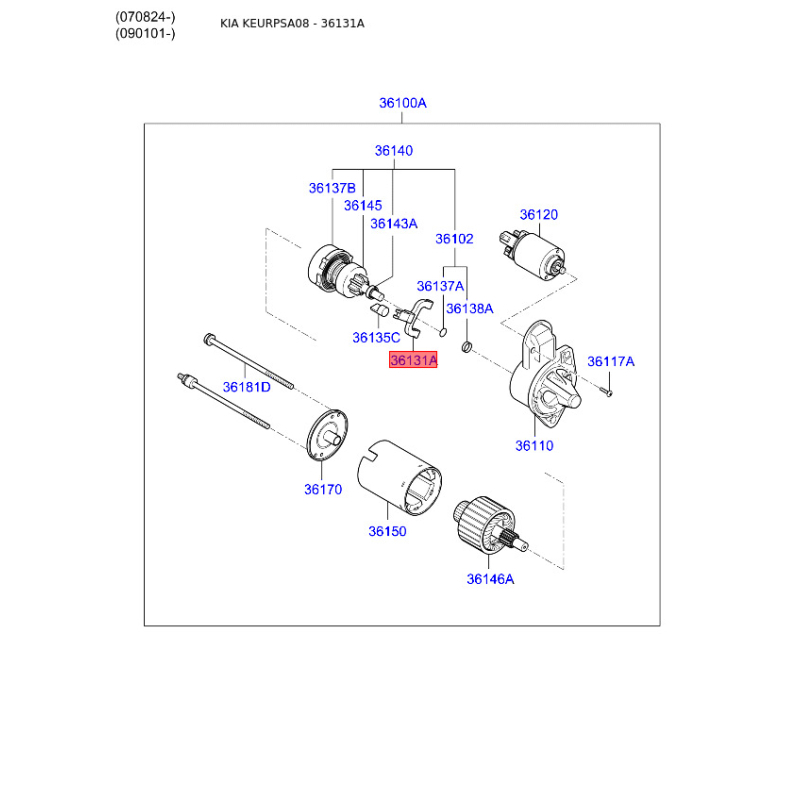 (070824-)
(090101-)

KIA KEURPSA08 - 36131A

36100A

36140

36137B

36145

36143A

36102

36120

36137A

36138A

36135C

36131A

36117A

36181D

36110

36170

36150

36146A