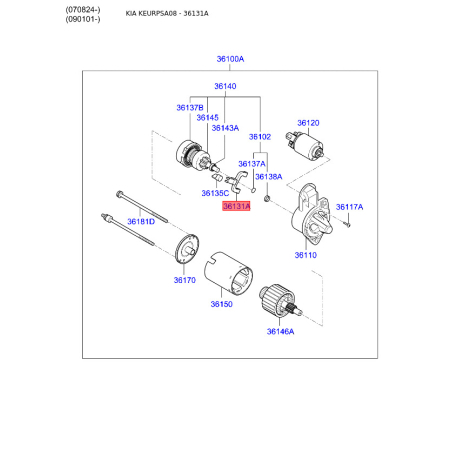 (070824-)
(090101-)

KIA KEURPSA08 - 36131A

36100A

36140

36137B

36145

36143A

36102

36120

36137A

36138A

36135C

36131A

36117A

36181D

36110

36170

36150

36146A