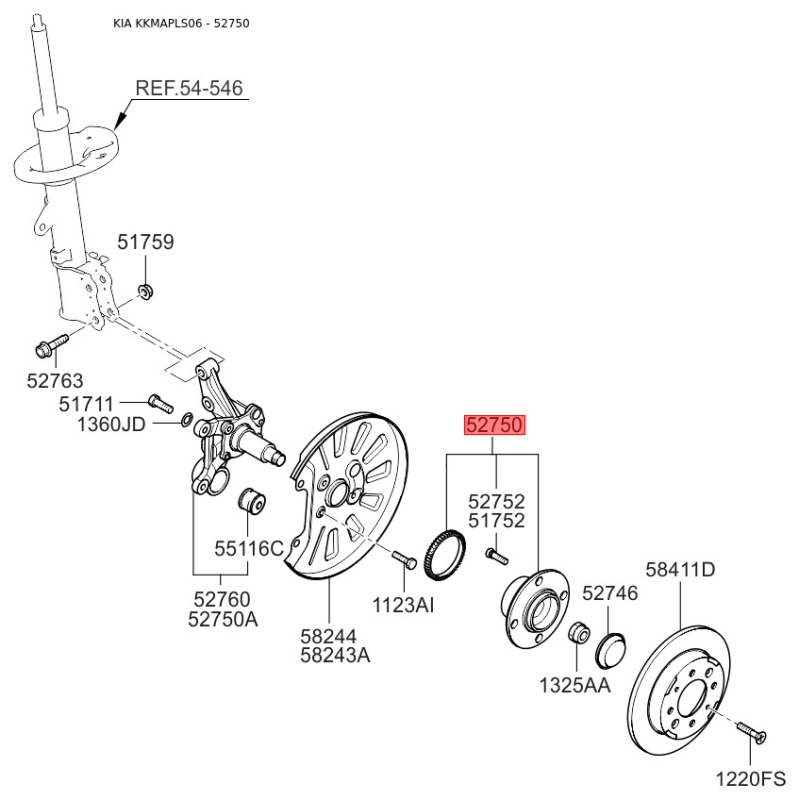 KIA KKMAPLS06 - 52750

REF.54-546

51759

52763

51711

1360JD

55116C

52760
52750A

58244
58243A

1123AI

52750

52752
51752

52746

1325AA

58411D

1220FS