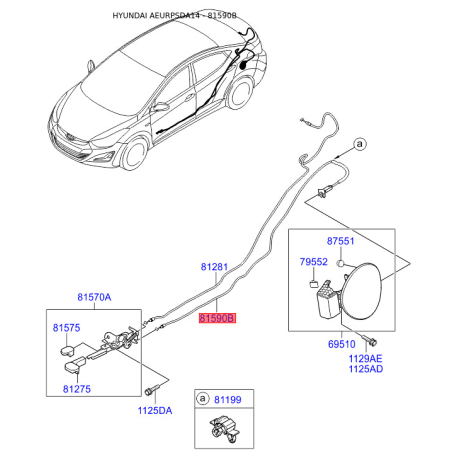 HYUNDAI AEURPSDA14 - 81590B

a

87551

79552

81281

81570A

81590B

81575

69510

1129AE
1125AD

81275

1125DA

a 81199