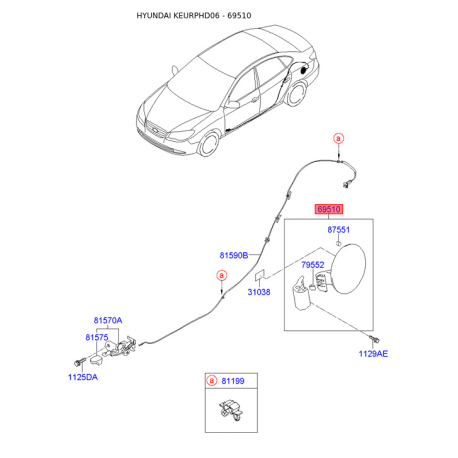 HYUNDAI KEURPHD06 - 69510

a

69510

87551

81590B

79552

a

31038

81570A

81575

1129AE

1125DA

a 81199