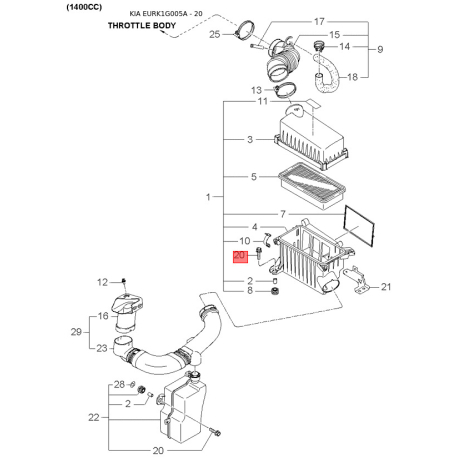 (1400CC)

KIA EURK1G005A - 20

THROTTLE BODY

25
17
15
14
9
18
13
11
3
5
1
7
4
10
20
2
8
21
12
16
29
23
28
2
22
20