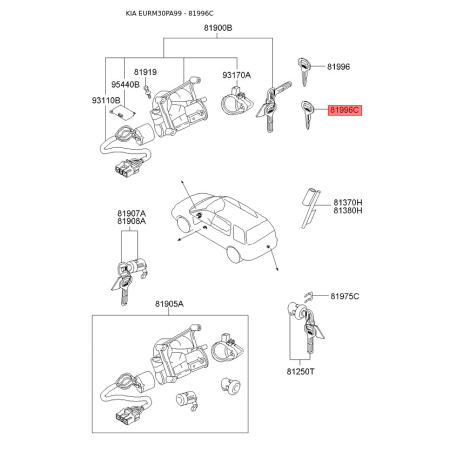 KIA EURM30PA99 - 81996C

81900B

81919

95440B

93110B

93170A

81996

81996C

81370H
81380H

81907A
81908A

81905A

81975C

81250T