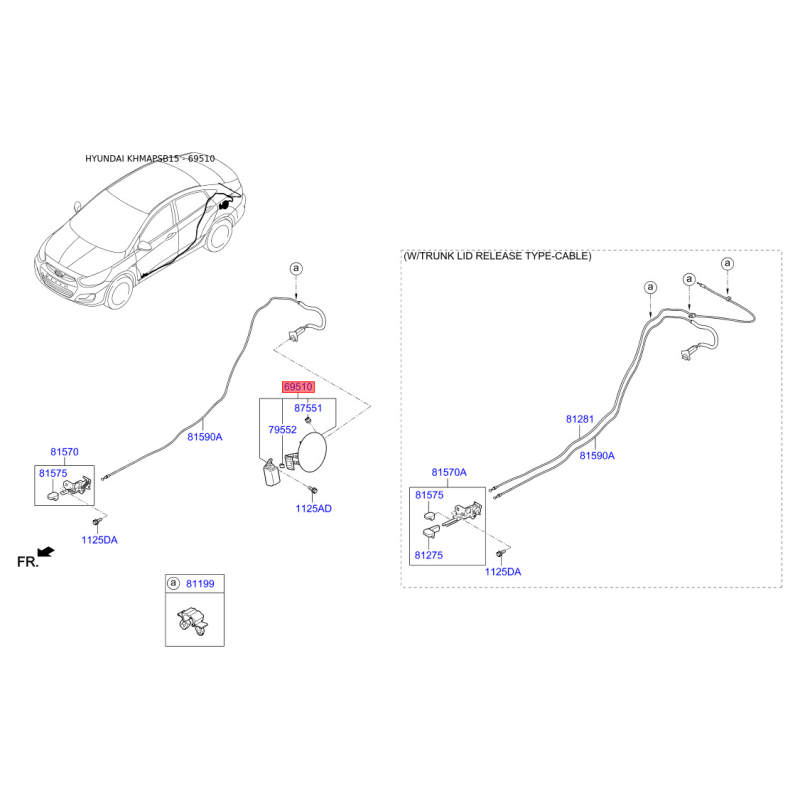 HYUNDAI KHMAPSB15 - 69510

a
69510
87551
79552
81590A
81570
81575
1125AD
1125DA
FR.

a 81199

(W/TRUNK LID RELEASE TYPE-CABLE)
a
a
a
81281
81590A
81570A
81575
81275
1125DA