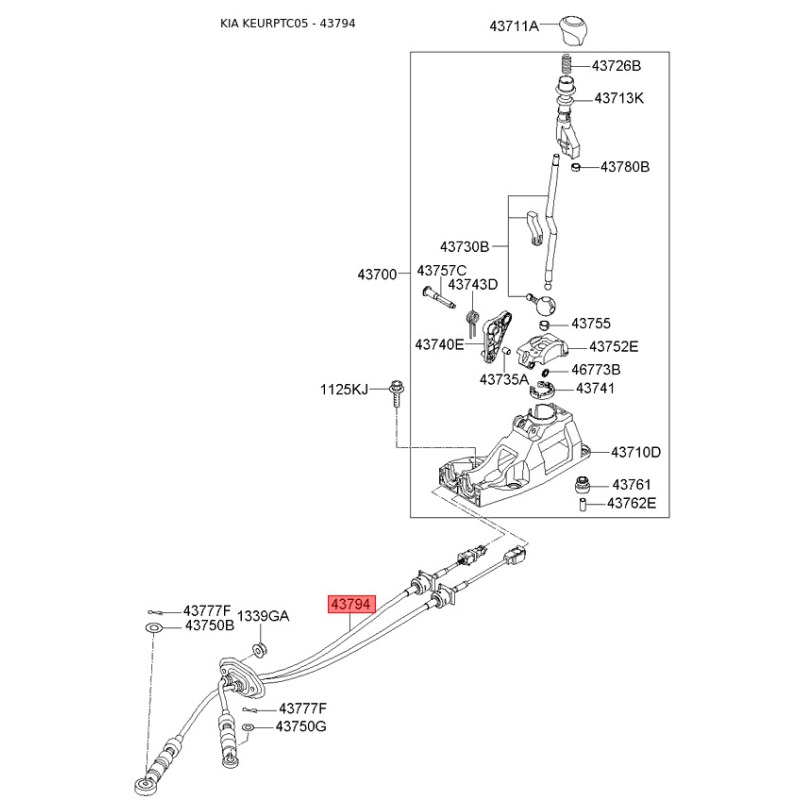 KIA KEURPTC05 - 43794

43711A
43726B
43713K
43780B
43730B
43700
43757C
43743D
43755
43740E
43752E
46773B
43735A
43741
1125KJ
43710D
43761
43762E
43794
43777F
43750B
1339GA
43777F
43750G