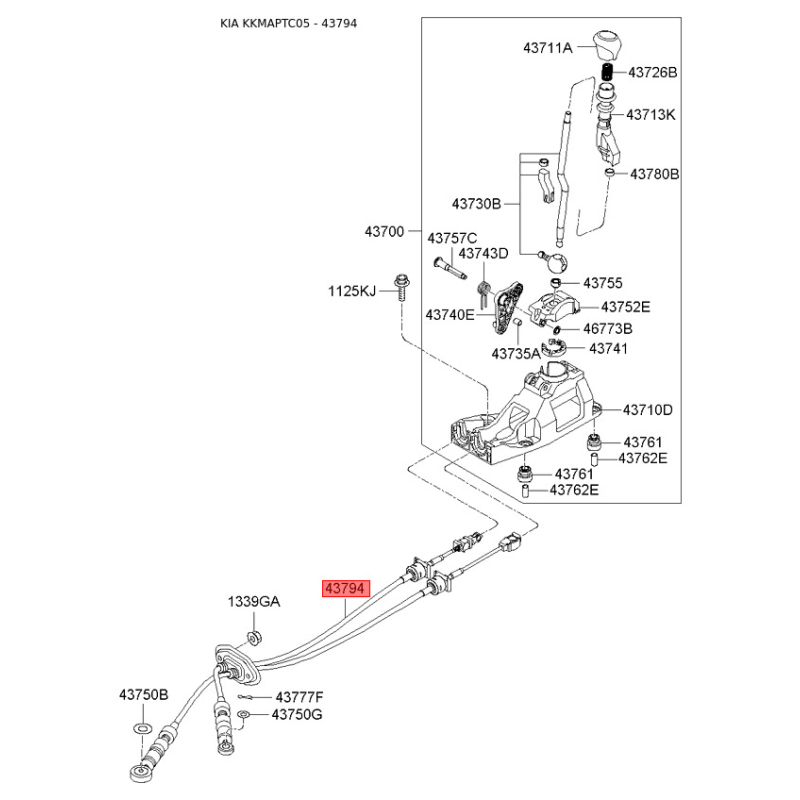 KIA KKMAPTC05 - 43794

43711A
43726B
43713K
43780B
43730B
43700
43757C
43743D
1125KJ
43755
43752E
43740E
46773B
43735A
43741
43710D
43761
43762E
43761
43762E
43794
1339GA
43750B
43777F
43750G