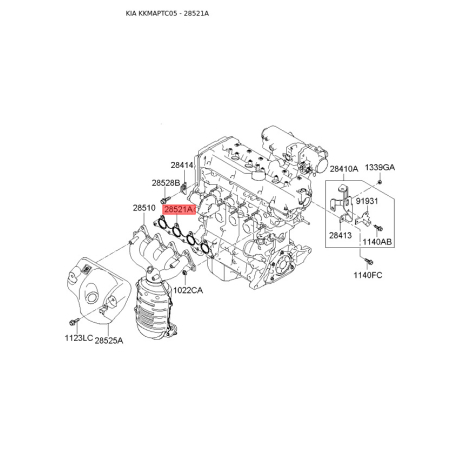 KIA KKMAPTC05 - 28521A

28414
28528B
28510
28521A
28410A
1339GA
91931
28413
1140AB
1140FC
1022CA
1123LC
28525A