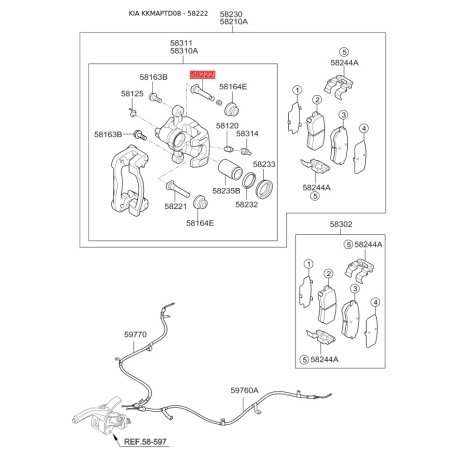 KIA KKMAPTD08 - 58222

58230
58210A

58311
58310A

58163B
58222
58164E
58125
58120
58314
58163B
58233
58235B
58232
58221
58164E

5
58244A
1
2
3
4
58244A
5

58302
5 58244A
1
2
3
4
5 58244A

59770
59760A
REF.58-597