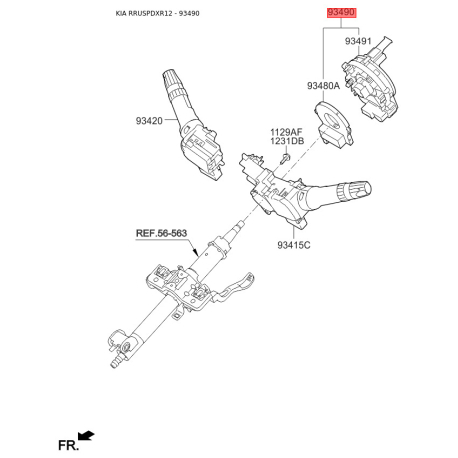 KIA RRUSPDXR12 - 93490

93490

93491

93480A

93420

1129AF
1231DB

REF.56-563

93415C

FR.