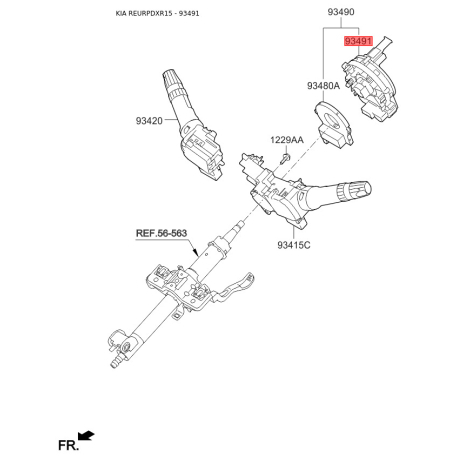 KIA REURPDXR15 - 93491

93490

93491

93480A

93420

1229AA

REF.56-563

93415C

FR.