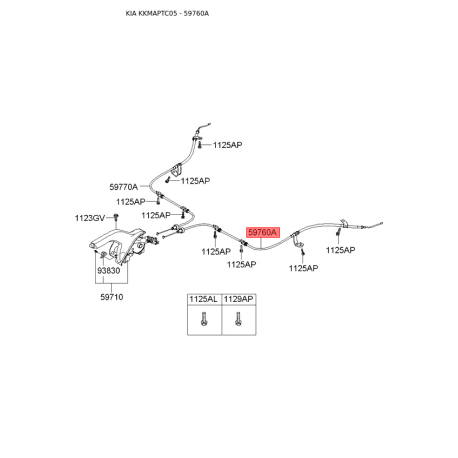 KIA KKMAPTC05 - 59760A

1125AP
1125AP
59770A
1125AP
1125AP
1123GV
59760A
1125AP
1125AP
1125AP
1125AP
93830
59710

| 1125AL | 1129AP |
|---|---|
| | |