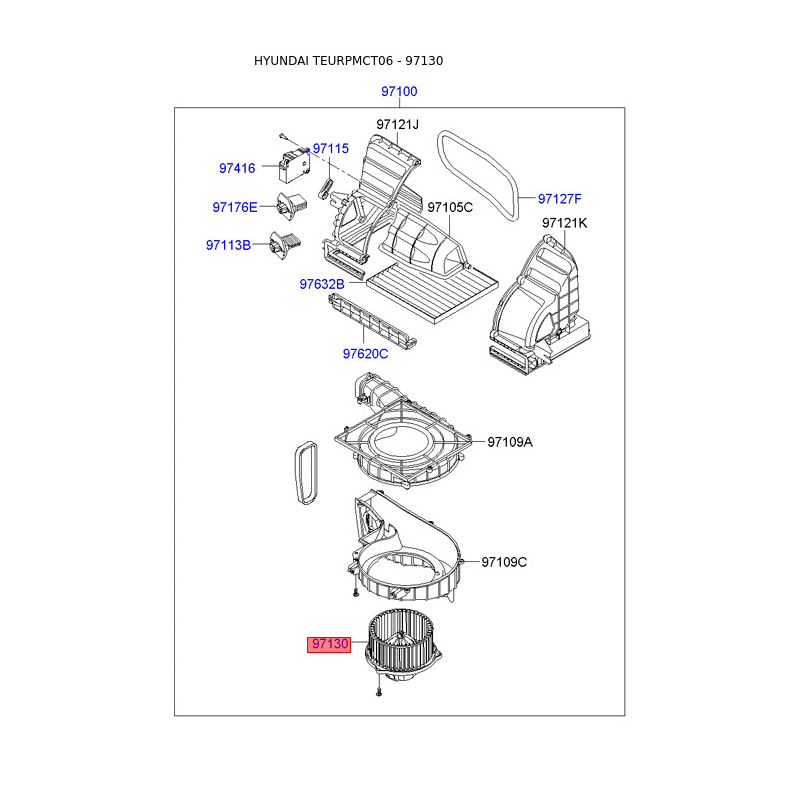 HYUNDAI TEURPMCT06 - 97130

97100

97121J
97115
97416
97127F
97176E
97105C
97121K
97113B
97632B
97620C
97109A
97109C
97130