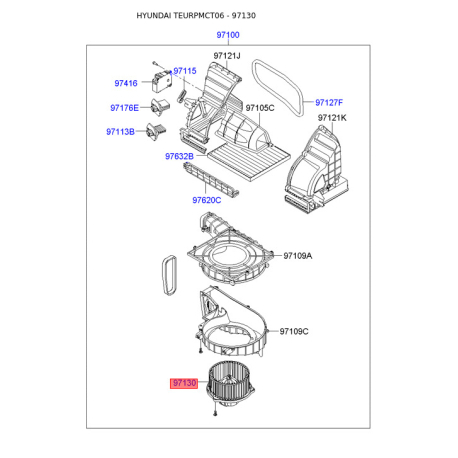 HYUNDAI TEURPMCT06 - 97130

97100

97121J

97115

97416

97127F

97176E

97105C

97121K

97113B

97632B

97620C

97109A

97109C

97130