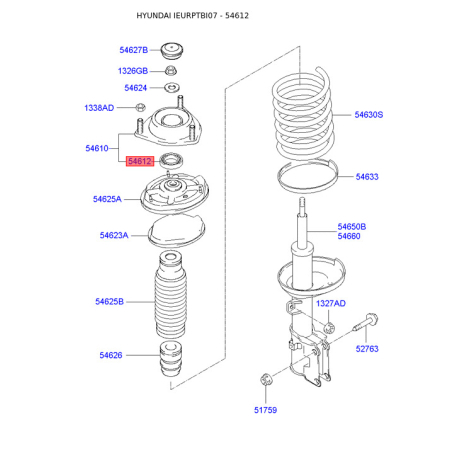 HYUNDAI IEURPTBI07 - 54612

54627B
1326GB
54624
1338AD
54610
54612
54625A
54623A
54625B
54626

54630S
54633
54650B
54660
1327AD
52763
51759