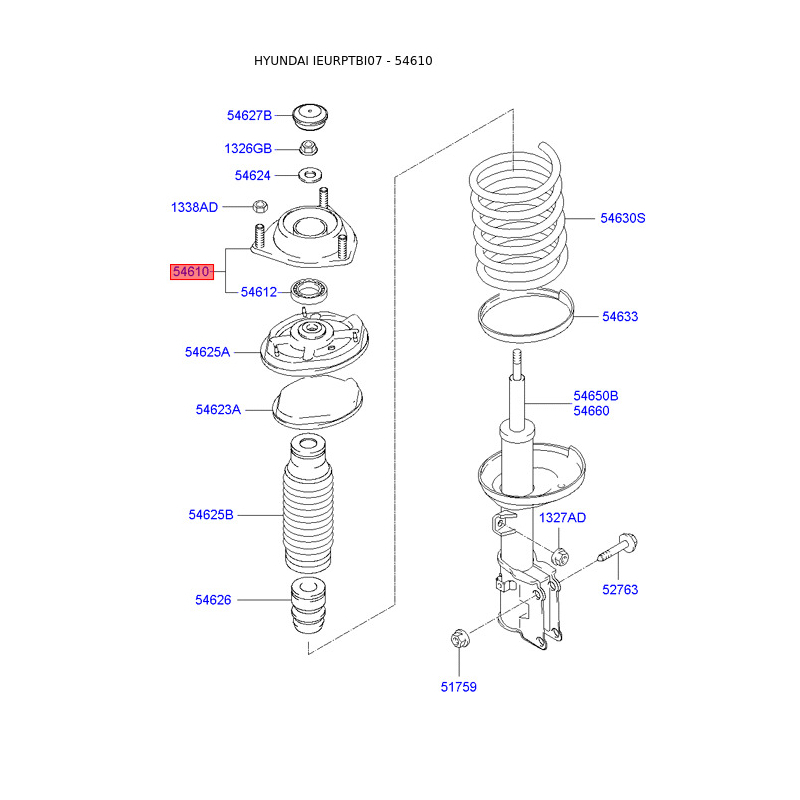 HYUNDAI IEURPTBI07 - 54610

54627B
1326GB
54624
1338AD
54610
54612
54625A
54623A
54625B
54626
54630S
54633
54650B
54660
1327AD
52763
51759