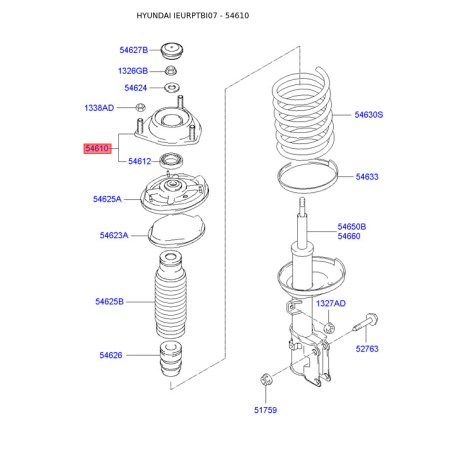 HYUNDAI IEURPTBI07 - 54610

54627B
1326GB
54624
1338AD
54610
54612
54625A
54623A
54625B
54626
54630S
54633
54650B
54660
1327AD
52763
51759