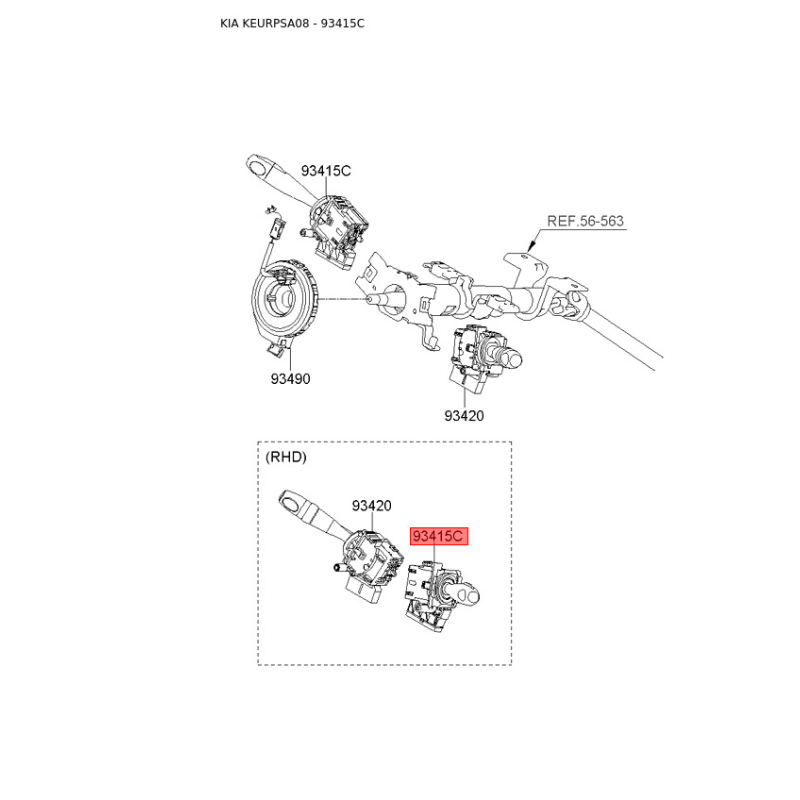 KIA KEURPSA08 - 93415C

93415C

REF.56-563

93490

93420

(RHD)

93420

93415C