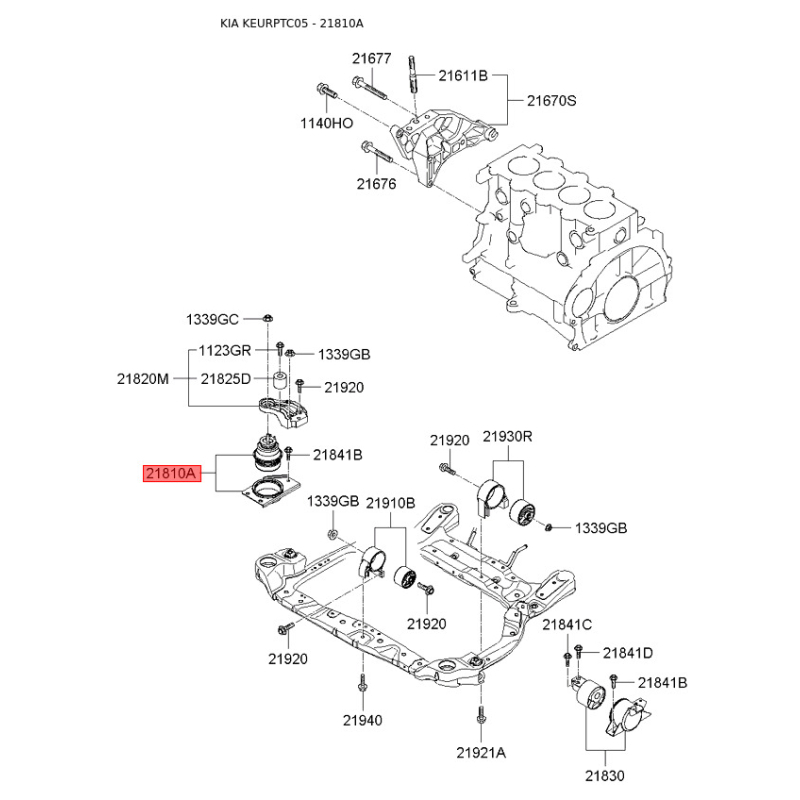 KIA KEURPTC05 - 21810A

21677
21611B
21670S
1140HO
21676
1339GC
1123GR
1339GB
21820M
21825D
21920
21841B
21810A
21920
21930R
1339GB
21910B
1339GB
21920
21920
21841C
21841D
21841B
21940
21921A
21830