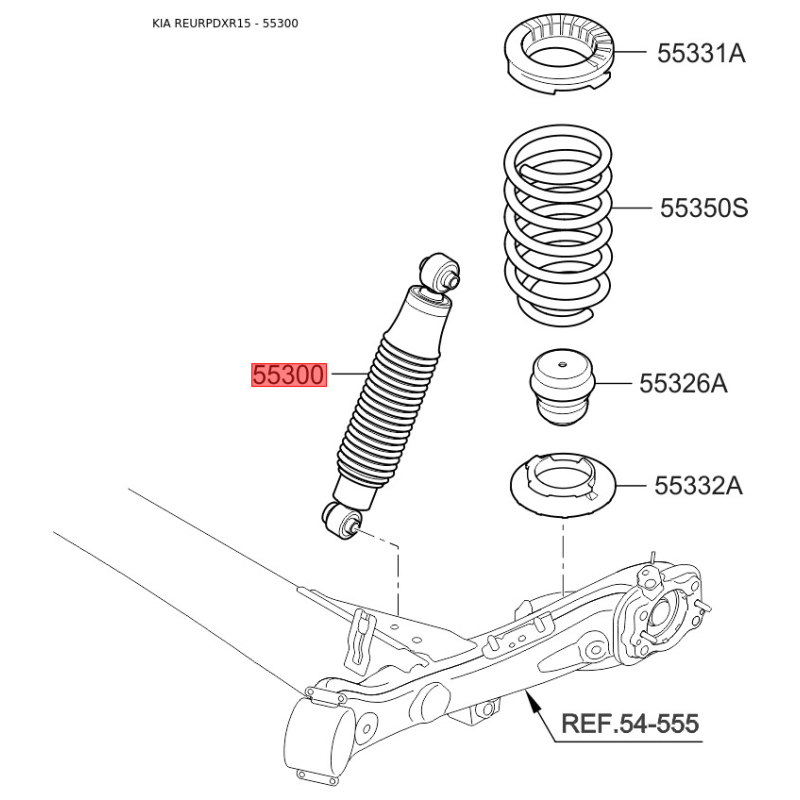 KIA REURPDXR15 - 55300

55331A

55350S

55300

55326A

55332A

REF.54-555