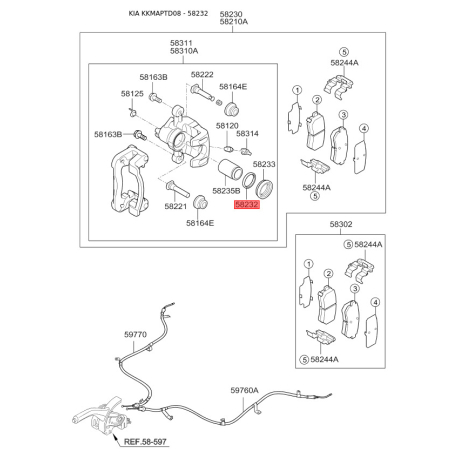 KIA KKMAPTD08 - 58232

58230
58210A

58311
58310A

58163B
58222
58164E
58125
58163B
58120
58314
58233
58235B
58232
58221
58164E

5
58244A
1
2
3
4
58244A
5

58302
5 58244A
1
2
3
4
5 58244A

59770
59760A
REF.58-597