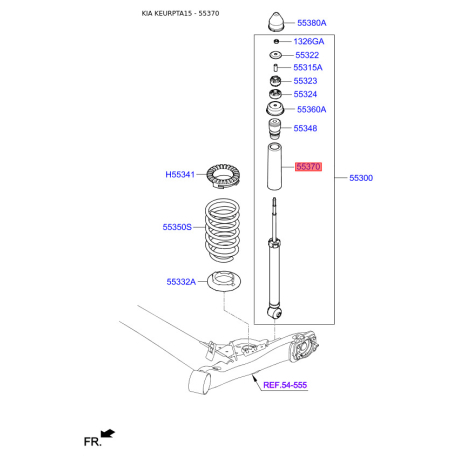 KIA KEURPTA15 - 55370

55380A
1326GA
55322
55315A
55323
55324
55360A
55348
55370
55300
H55341
55350S
55332A
REF.54-555
FR.