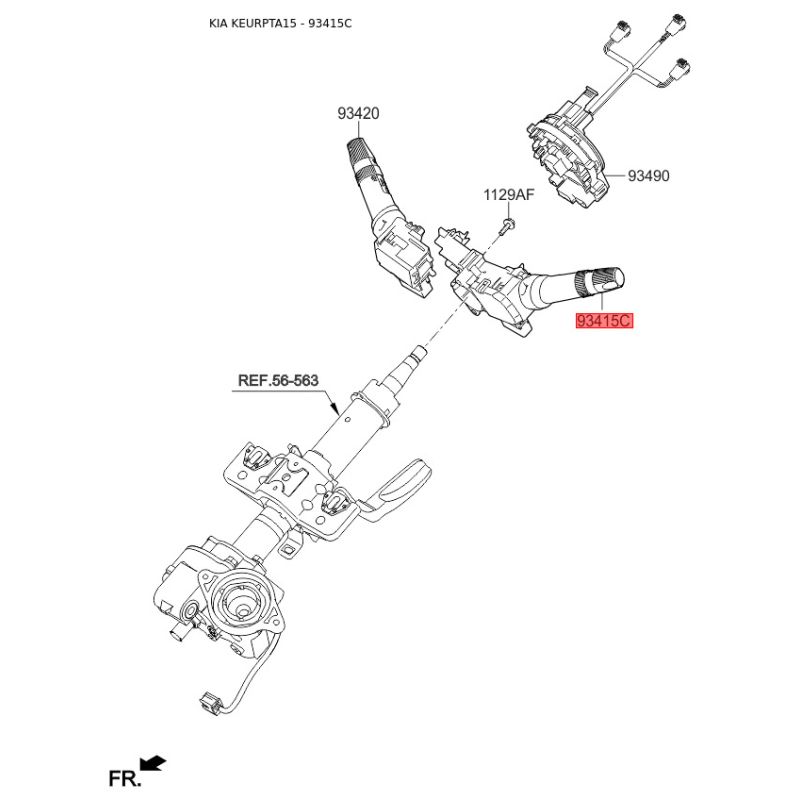 KIA KEURPTA15 - 93415C

93420

93490

1129AF

93415C

REF.56-563

FR.