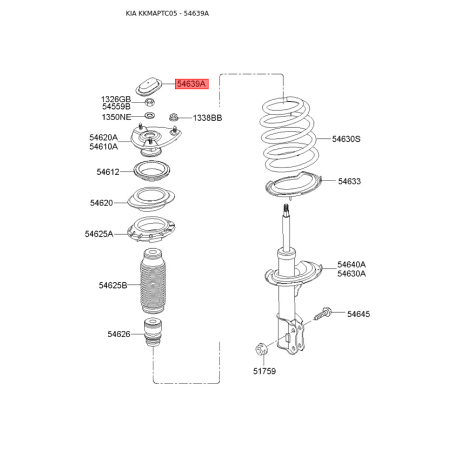 KIA KKMAPTC05 - 54639A

54639A
1326GB
54559B
1350NE
1338BB
54620A
54610A
54612
54620
54625A
54625B
54626
54630S
54633
54640A
54630A
54645
51759