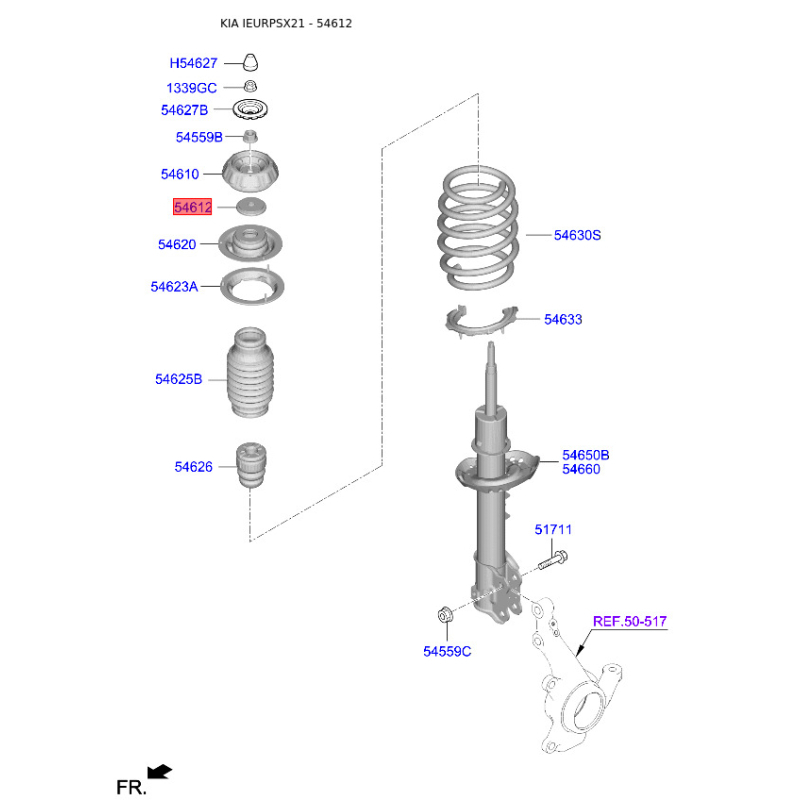 KIA IEURPSX21 - 54612

H54627
1339GC
54627B
54559B
54610
54612
54620
54623A
54625B
54626

54630S
54633
54650B
54660
51711
REF.50-517
54559C

FR.