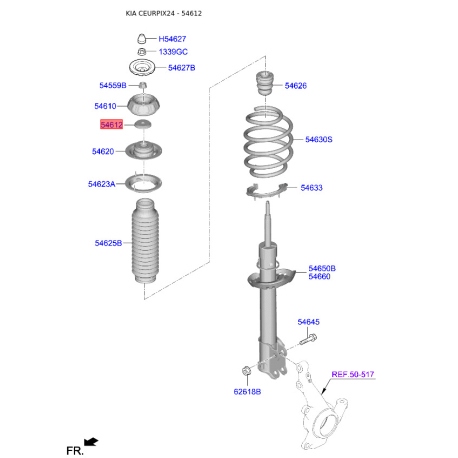 KIA CEURPIX24 - 54612

H54627
1339GC
54627B
54559B
54610
54612
54620
54623A
54625B
54626
54630S
54633
54650B
54660
54645
62618B
REF.50-517
FR.