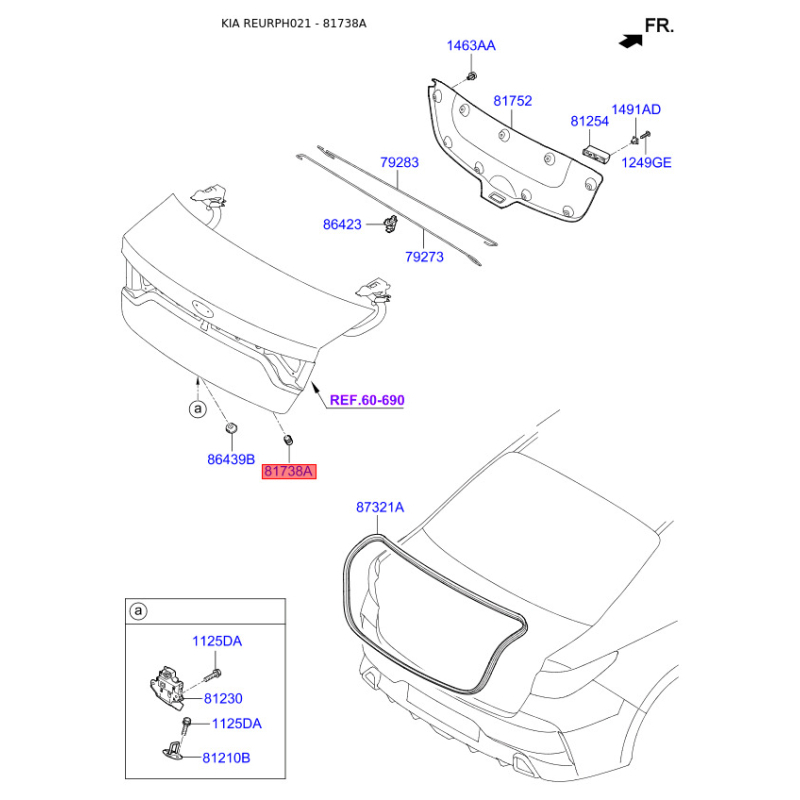 KIA REURPH021 - 81738A

FR.

1463AA

81752

81254

1491AD

1249GE

79283

86423

79273

REF.60-690

a

86439B

81738A

87321A

a

1125DA

81230

1125DA

81210B