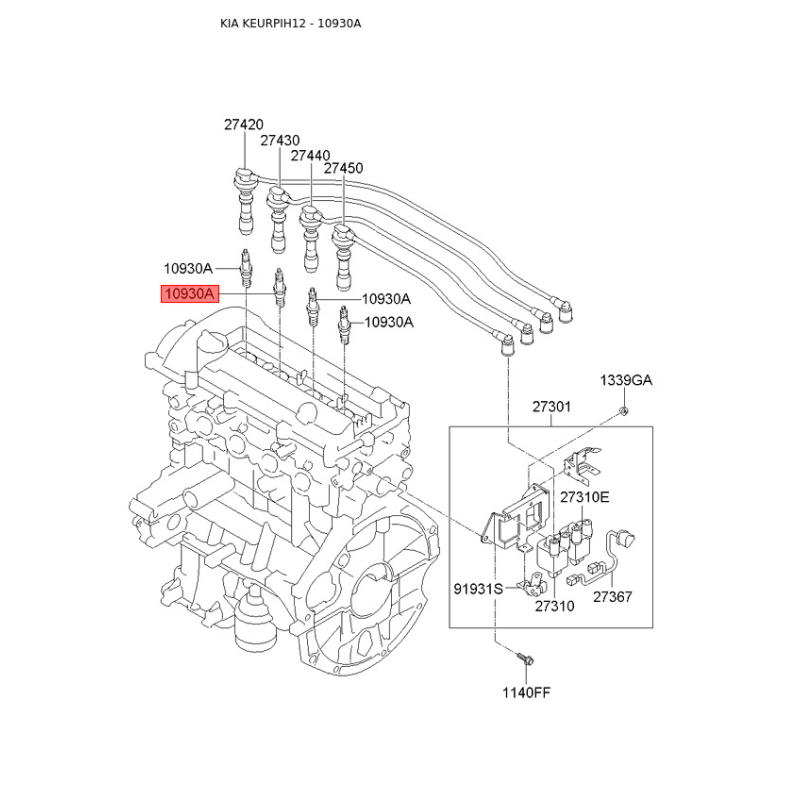 KIA KEURPIH12 - 10930A

27420
27430
27440
27450
10930A
10930A
10930A
10930A
1339GA
27301
27310E
91931S
27310
27367
1140FF