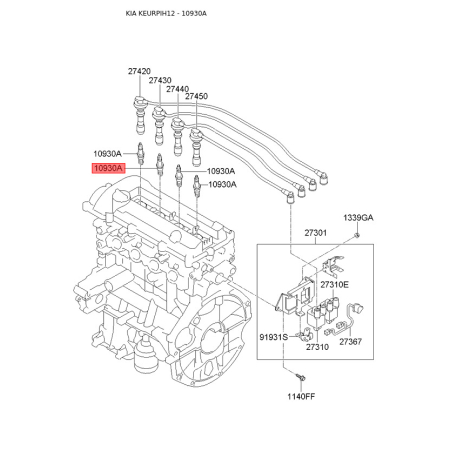 KIA KEURPIH12 - 10930A

27420
27430
27440
27450
10930A
10930A
10930A
10930A
1339GA
27301
27310E
91931S
27310
27367
1140FF