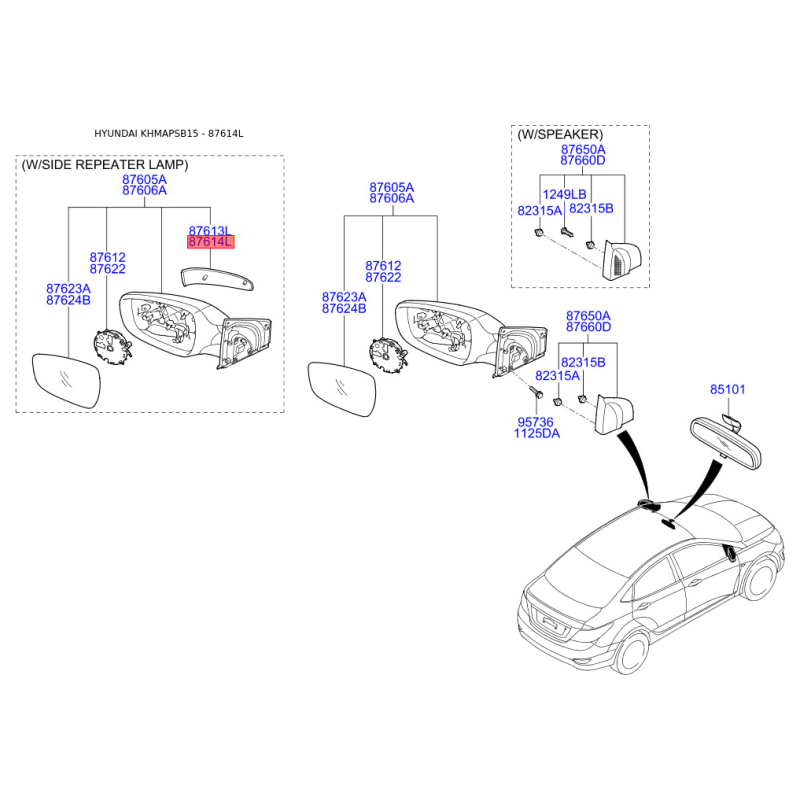 HYUNDAI KHMAPSB15 - 87614L

(W/SIDE REPEATER LAMP)
87605A
87606A
87613L
87614L
87612
87622
87623A
87624B

87605A
87606A
87612
87622
87623A
87624B

(W/SPEAKER)
87650A
87660D
1249LB
82315A
82315B

87650A
87660D
82315B
82315A
95736
1125DA

85101