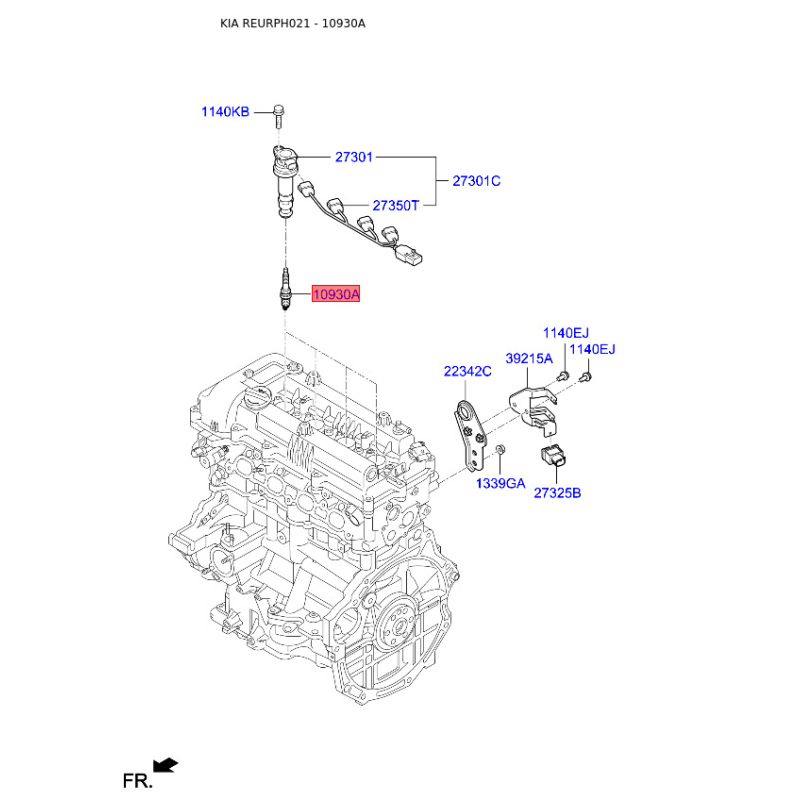 KIA REURPH021 - 10930A

1140KB
27301
27301C
27350T
10930A
1140EJ
1140EJ
39215A
22342C
1339GA
27325B

FR.