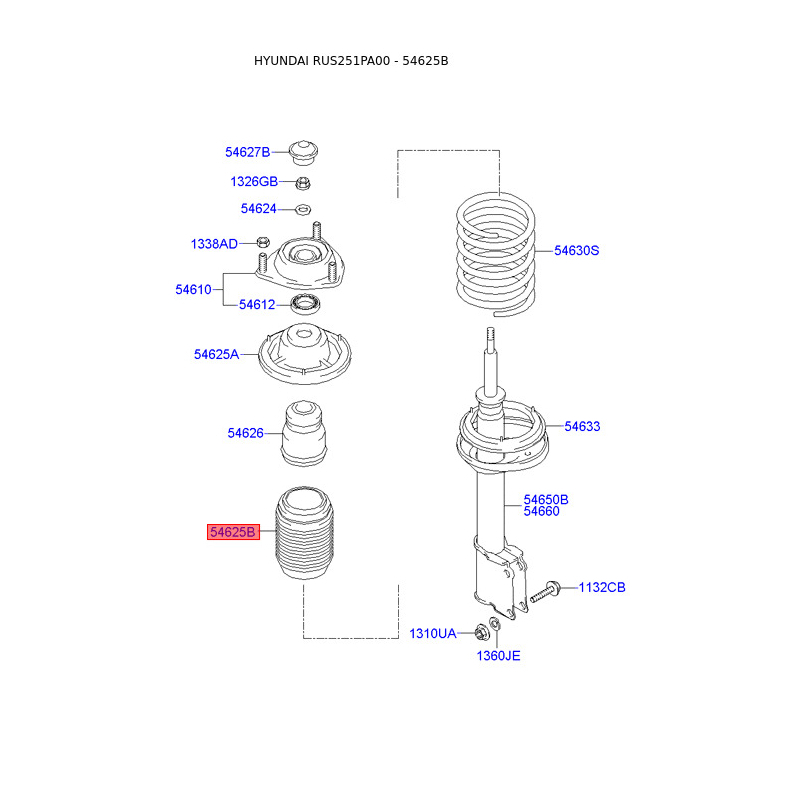 HYUNDAI RUS251PA00 - 54625B

54627B
1326GB
54624
1338AD
54610
54612
54625A
54626
54625B
54630S
54633
54650B
54660
1132CB
1310UA
1360JE